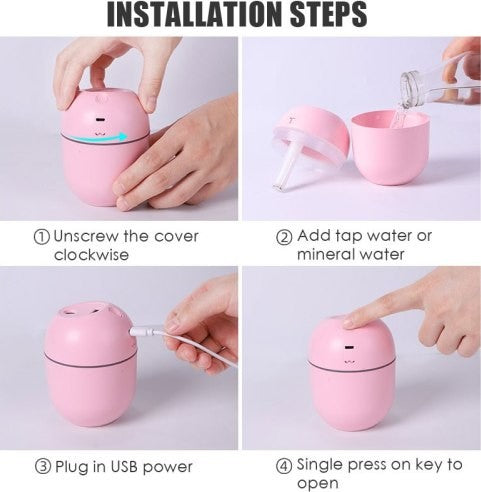 INSTALLATION STEPS

① Unscrew the cover clockwise

② Add tap water or mineral water

③ Plug in USB power

④ Single press on key to open